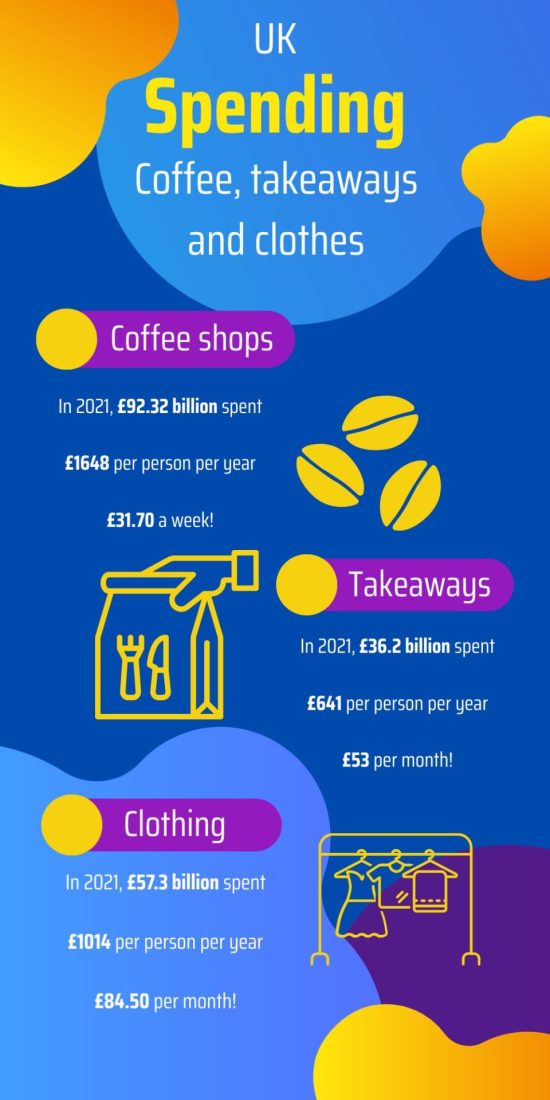 UK

Spending

Coffee, takeaways and clothes

Coffee shops

In 2021, £92.32 billion spent

£1648 per person per year

£31.70 a week!

Takeaways

In 2021, £36.2 billion spent

£641 per person per year

£53 per month!

Clothing

In 2021, £57.3 billion spent

£1014 per person per year

£84.50 per month!